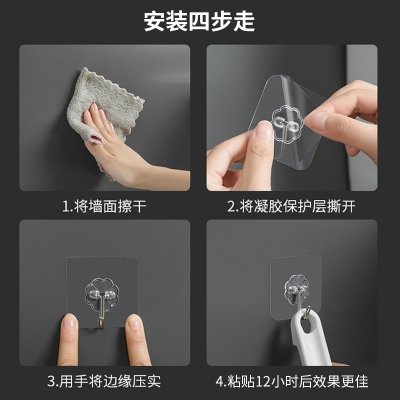 安装四步走

1.将墙面擦干

2.将凝胶保护层撕开

3.用手将边缘压实

4.粘贴12小时后效果更佳